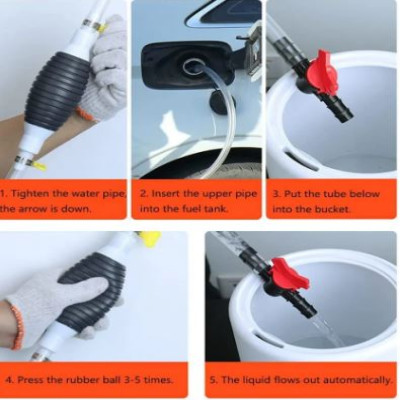 1. Tighten the water pipe, the arrow is down.

2. Insert the upper pipe into the fuel tank.

3. Put the tube below into the bucket.

4. Press the rubber ball 3-5 times.

5. The liquid flows out automatically.